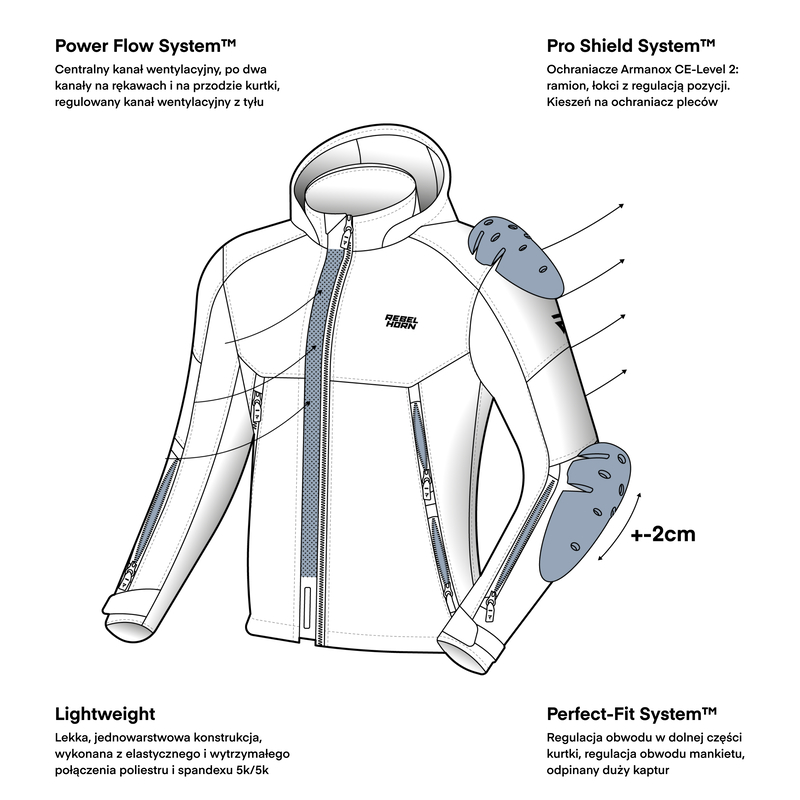 Power Flow System™

Centralny kanał wentylacyjny, po dwa kanały na rękawach i na przodzie kurtki, regulowany kanał wentylacyjny z tyłu

Pro Shield System™

Ochraniacze Armanox CE-Level 2: ramion, łokci z regulacją pozycji. Kieszeń na ochraniacz pleców

REBEL HORN

+-2cm

Lightweight

Lekka, jednowarstwowa konstrukcja, wykonana z elastycznego i wytrzymałego połączenia poliestru i spandexu 5k/5k

Perfect-Fit System™

Regulacja obwodu w dolnej części kurtki, regulacja obwodu mankietu, odpinany duży kaptur